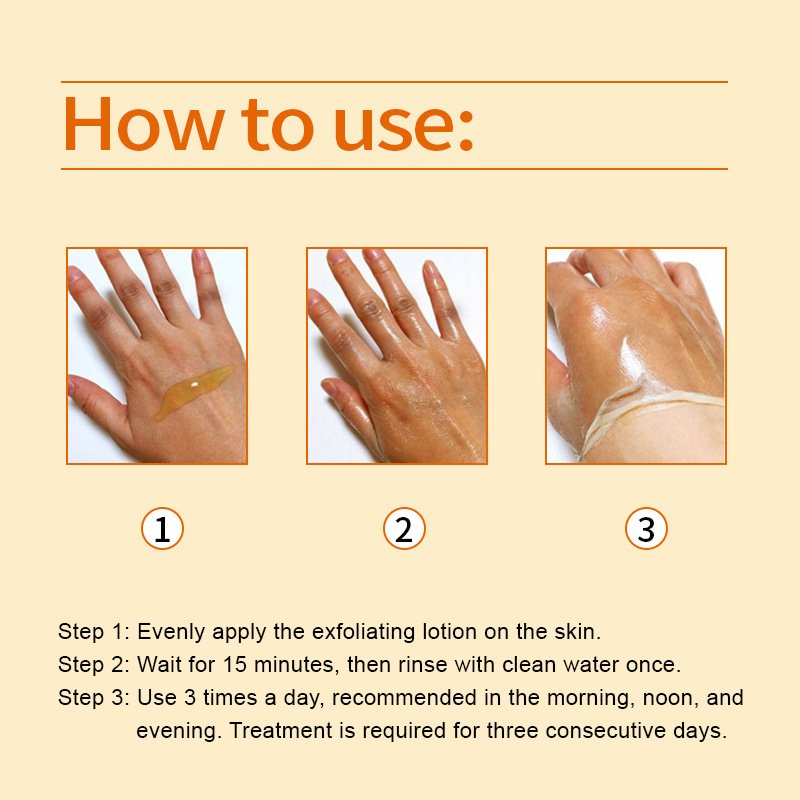 How to use:

1

2

3

Step 1: Evenly apply the exfoliating lotion on the skin.
Step 2: Wait for 15 minutes, then rinse with clean water once.
Step 3: Use 3 times a day, recommended in the morning, noon, and evening. Treatment is required for three consecutive days.